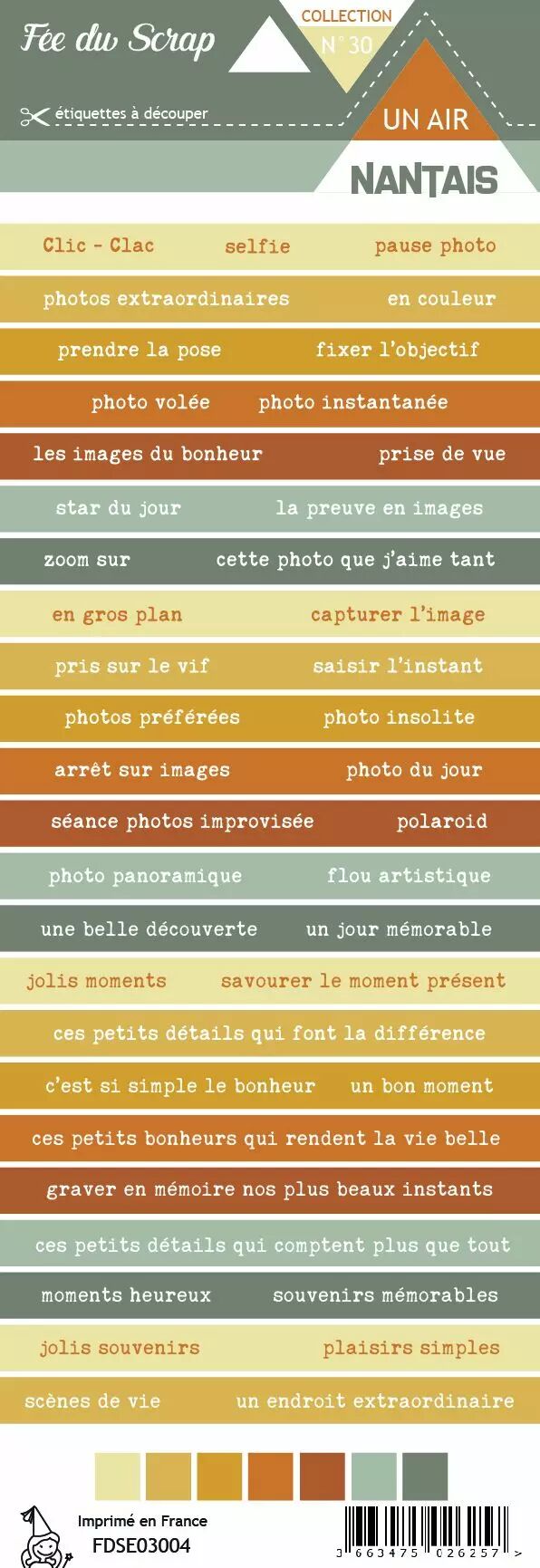 Fée du Scrap

COLLECTION
N° 30

étiquettes à découper

UN AIR
NANTAIS

Clic - Clac selfie pause photo

photos extraordinaires en couleur

prendre la pose fixer l'objectif

photo volée photo instantanée

les images du bonheur prise de vue

star du jour la preuve en images

zoom sur cette photo que j'aime tant

en gros plan capturer l'image

pris sur le vif saisir l'instant

photos préférées photo insolite

arrêt sur images photo du jour

séance photos improvisée polaroid

photo panoramique flou artistique

une belle découverte un jour mémorable

jolis moments savourer le moment présent

ces petits détails qui font la différence

c'est si simple le bonheur un bon moment

ces petits bonheurs qui rendent la vie belle

graver en mémoire nos plus beaux instants

ces petits détails qui comptent plus que tout

moments heureux souvenirs mémorables

jolis souvenirs plaisirs simples

scènes de vie un endroit extraordinaire

Imprimé en France
FDSE03004

3 663475 026257 >